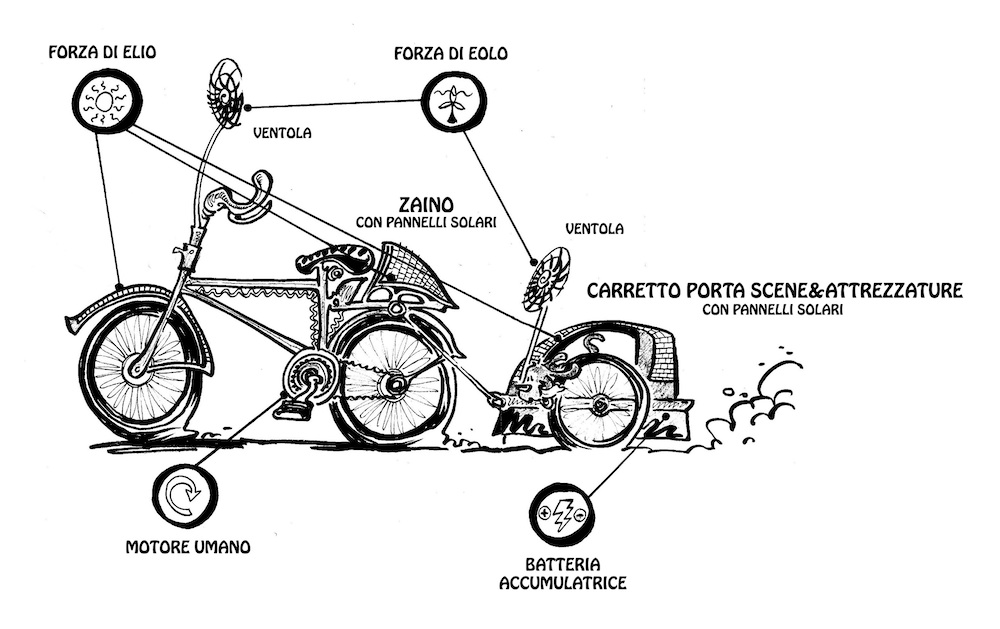 FORZA DI ELIO

FORZA DI EOLO

VENTOLA

ZAINO
CON PANNELLI SOLARI

VENTOLA

CARRETTO PORTA SCENE&ATTREZZATURE
CON PANNELLI SOLARI

MOTORE UMANO

BATTERIA
ACCUMULATRICE